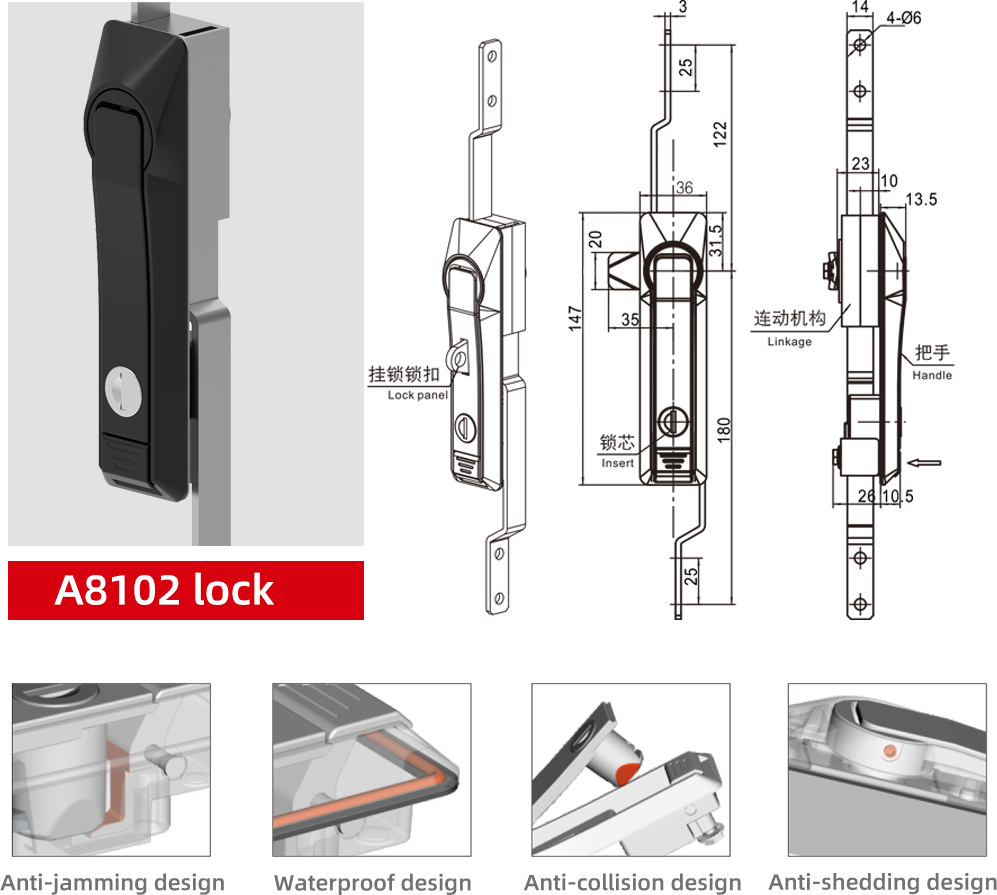 A8102 lock

挂锁锁扣
Lock panel

3
25
122
36
20
31.5
35
147
锁芯
Insert
180
25

14
4-Ø6
23
10
13.5
连动机构
Linkage
把手
Handle
26
10.5

Anti-jamming design
Waterproof design
Anti-collision design
Anti-shedding design